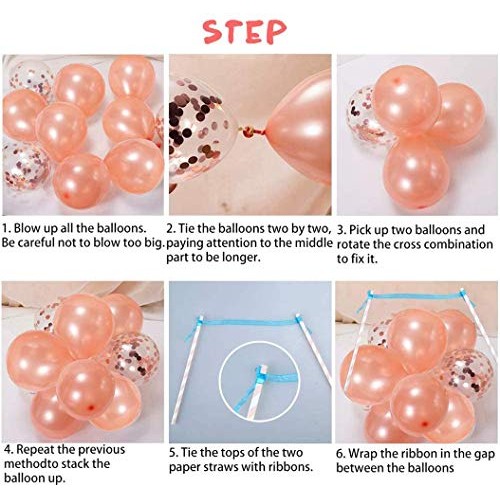 STEP

1. Blow up all the balloons. Be careful not to blow too big.

2. Tie the balloons two by two, paying attention to the middle part to be longer.

3. Pick up two balloons and rotate the cross combination to fix it.

4. Repeat the previous methodto stack the balloon up.

5. Tie the tops of the two paper straws with ribbons.

6. Wrap the ribbon in the gap between the balloons