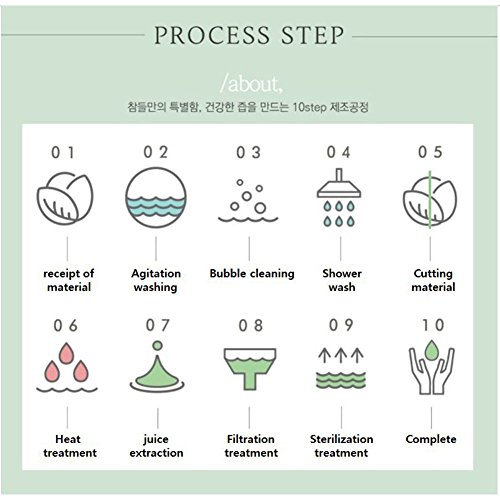 PROCESS STEP

/about,

참들만의 특별함, 건강한 즙을 만드는 10step 제조공정

01
receipt of material

02
Agitation washing

03
Bubble cleaning

04
Shower wash

05
Cutting material

06
Heat treatment

07
juice extraction

08
Filtration treatment

09
Sterilization treatment

10
Complete