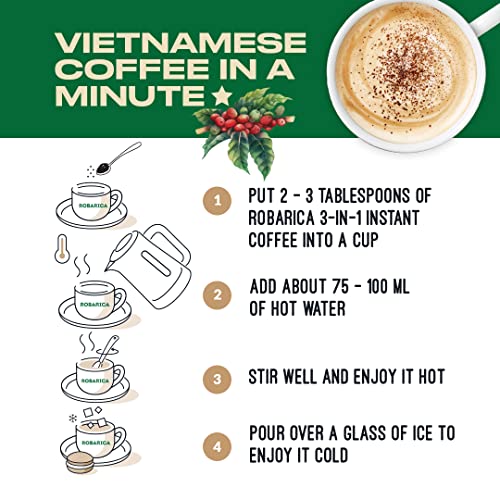 VIETNAMESE COFFEE IN A MINUTE ★

ROBARICA

1 PUT 2 - 3 TABLESPOONS OF ROBARICA 3-IN-1 INSTANT COFFEE INTO A CUP

ROBARICA

2 ADD ABOUT 75 - 100 ML OF HOT WATER

ROBARICA

3 STIR WELL AND ENJOY IT HOT

ROBARICA

4 POUR OVER A GLASS OF ICE TO ENJOY IT COLD