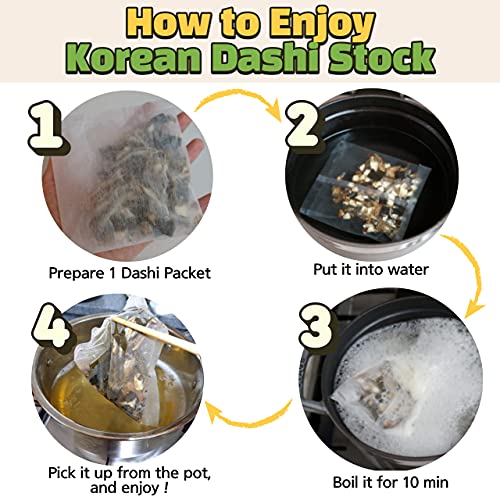 How to Enjoy
Korean Dashi Stock

1

Prepare 1 Dashi Packet

2

Put it into water

3

Boil it for 10 min

4

Pick it up from the pot, and enjoy !