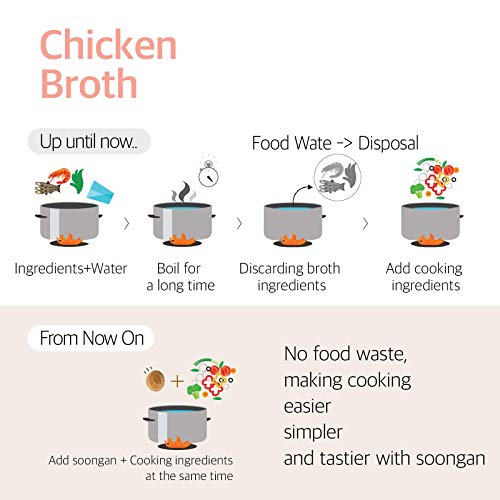 Chicken Broth

Up until now..

Food Wate -> Disposal

Ingredients+Water

Boil for a long time

Discarding broth ingredients

Add cooking ingredients

From Now On

Add soongan + Cooking ingredients at the same time

No food waste, making cooking easier simpler and tastier with soongan