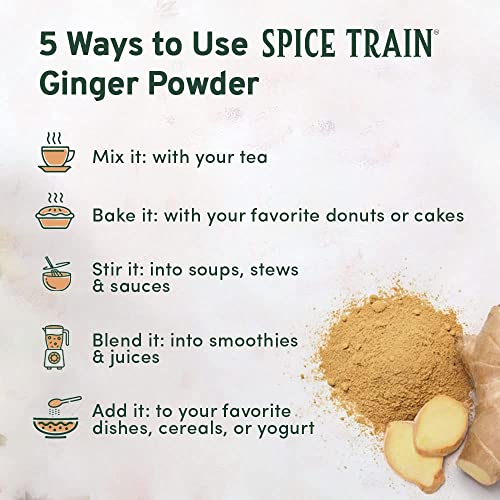 5 Ways to Use SPICE TRAIN®
Ginger Powder

Mix it: with your tea

Bake it: with your favorite donuts or cakes

Stir it: into soups, stews & sauces

Blend it: into smoothies & juices

Add it: to your favorite dishes, cereals, or yogurt