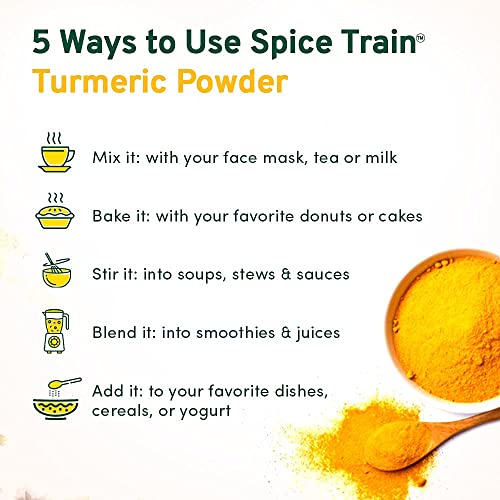 5 Ways to Use Spice Train™
Turmeric Powder

Mix it: with your face mask, tea or milk

Bake it: with your favorite donuts or cakes

Stir it: into soups, stews & sauces

Blend it: into smoothies & juices

Add it: to your favorite dishes, cereals, or yogurt