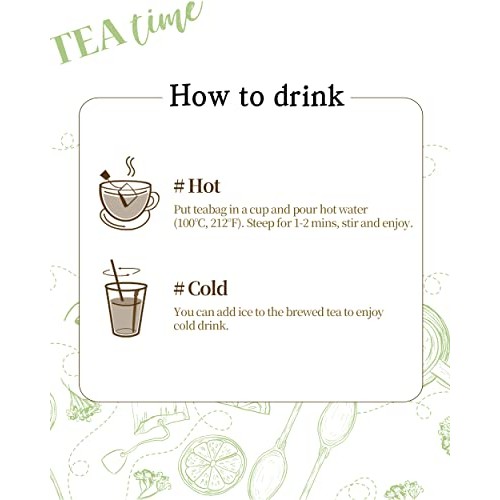 TEA time

How to drink

# Hot
Put teabag in a cup and pour hot water (100°C, 212°F). Steep for 1-2 mins, stir and enjoy.

# Cold
You can add ice to the brewed tea to enjoy cold drink.