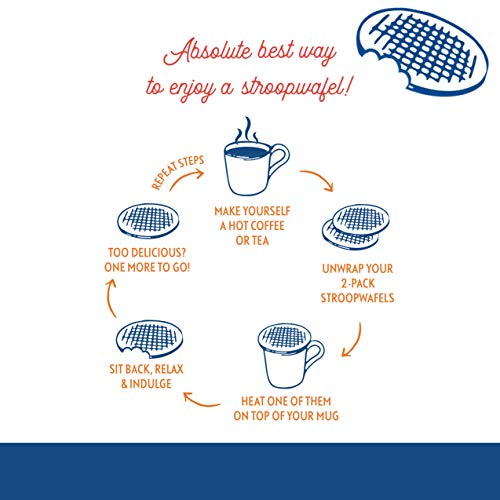 Absolute best way to enjoy a stroopwafel!

MAKE YOURSELF A HOT COFFEE OR TEA

UNWRAP YOUR 2-PACK STROOPWAFELS

HEAT ONE OF THEM ON TOP OF YOUR MUG

SIT BACK, RELAX & INDULGE

TOO DELICIOUS? ONE MORE TO GO!

REPEAT STEPS