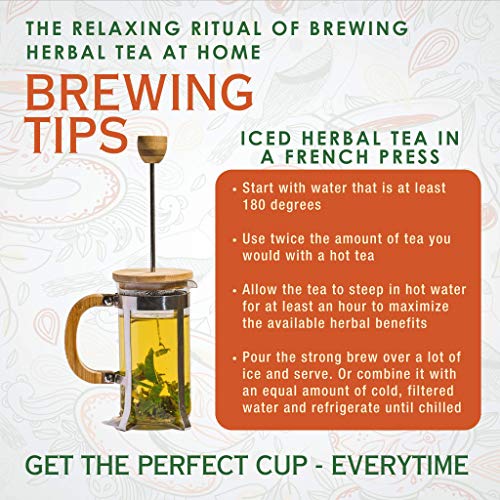 THE RELAXING RITUAL OF BREWING HERBAL TEA AT HOME

BREWING TIPS

ICED HERBAL TEA IN A FRENCH PRESS

• Start with water that is at least 180 degrees

• Use twice the amount of tea you would with a hot tea

• Allow the tea to steep in hot water for at least an hour to maximize the available herbal benefits

• Pour the strong brew over a lot of ice and serve. Or combine it with an equal amount of cold, filtered water and refrigerate until chilled

GET THE PERFECT CUP - EVERYTIME