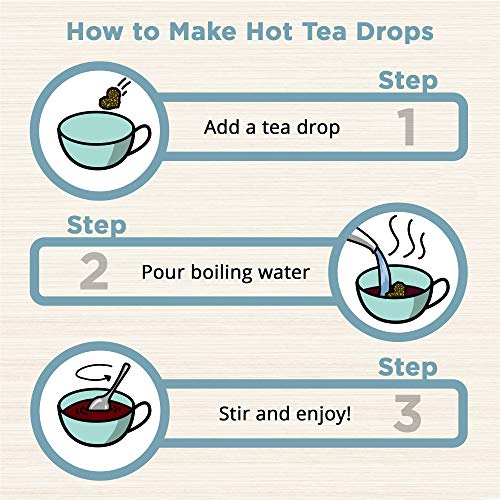 How to Make Hot Tea Drops

Step
Add a tea drop
1

Step
2
Pour boiling water

Step
Stir and enjoy!
3