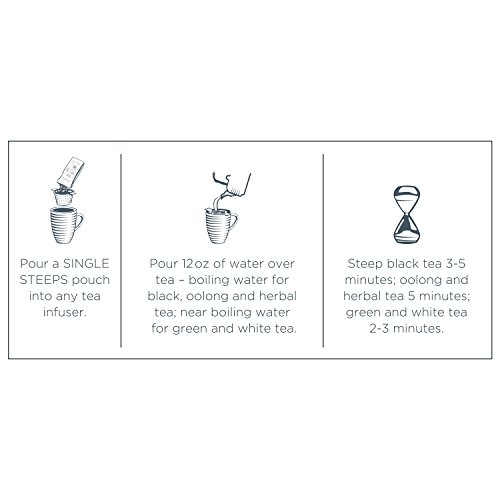 Pour a SINGLE STEEPS pouch into any tea infuser.

Pour 12oz of water over tea – boiling water for black, oolong and herbal tea; near boiling water for green and white tea.

Steep black tea 3-5 minutes; oolong and herbal tea 5 minutes; green and white tea 2-3 minutes.