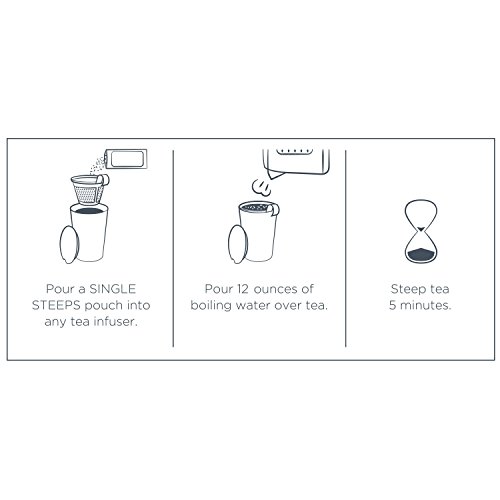 Pour a SINGLE STEEPS pouch into any tea infuser.

Pour 12 ounces of boiling water over tea.

Steep tea 5 minutes.