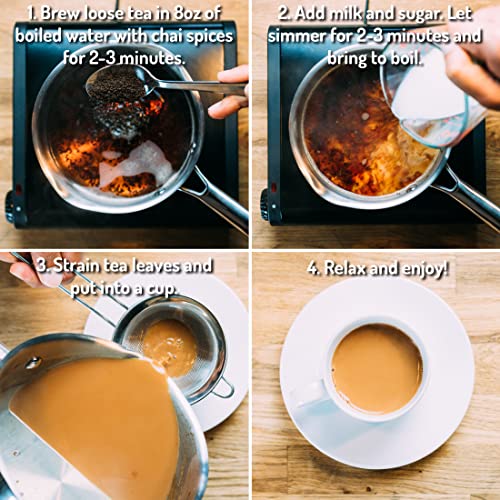 1. Brew loose tea in 8oz of boiled water with chai spices for 2-3 minutes.

2. Add milk and sugar. Let simmer for 2-3 minutes and bring to boil.

3. Strain tea leaves and put into a cup.

4. Relax and enjoy!