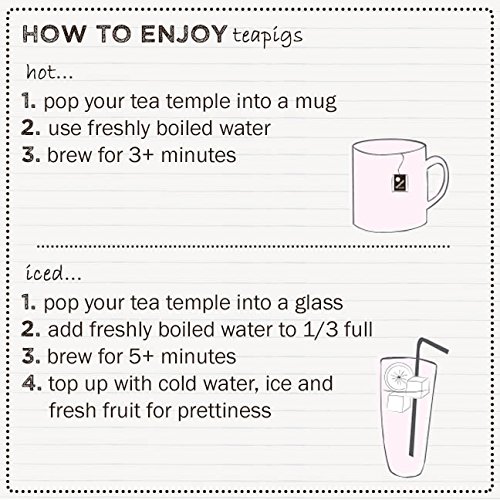 HOW TO ENJOY teapigs

hot...

1. pop your tea temple into a mug
2. use freshly boiled water
3. brew for 3+ minutes

iced...

1. pop your tea temple into a glass
2. add freshly boiled water to 1/3 full
3. brew for 5+ minutes
4. top up with cold water, ice and fresh fruit for prettiness