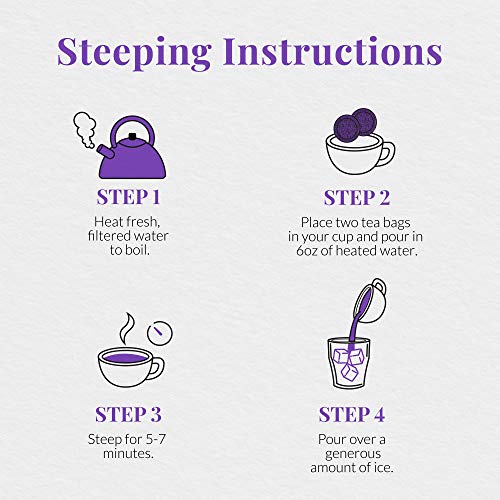 Steeping Instructions

STEP 1
Heat fresh, filtered water to boil.

STEP 2
Place two tea bags in your cup and pour in 6oz of heated water.

STEP 3
Steep for 5-7 minutes.

STEP 4
Pour over a generous amount of ice.