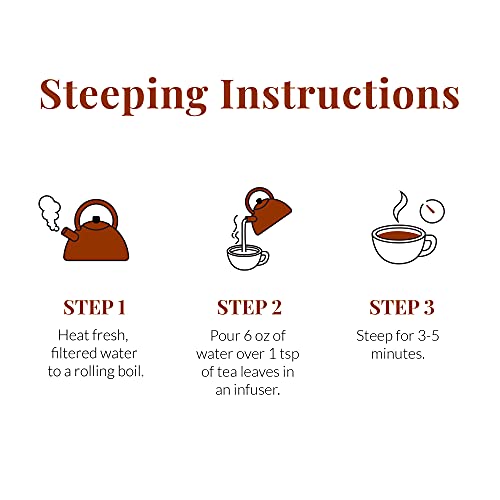 Steeping Instructions

STEP 1
Heat fresh, filtered water to a rolling boil.

STEP 2
Pour 6 oz of water over 1 tsp of tea leaves in an infuser.

STEP 3
Steep for 3-5 minutes.