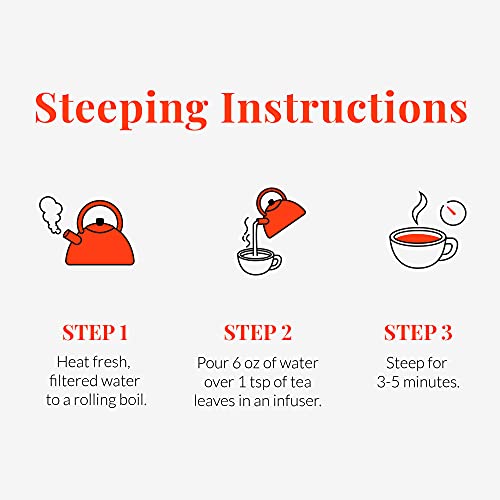 Steeping Instructions

STEP 1
Heat fresh, filtered water to a rolling boil.

STEP 2
Pour 6 oz of water over 1 tsp of tea leaves in an infuser.

STEP 3
Steep for 3-5 minutes.