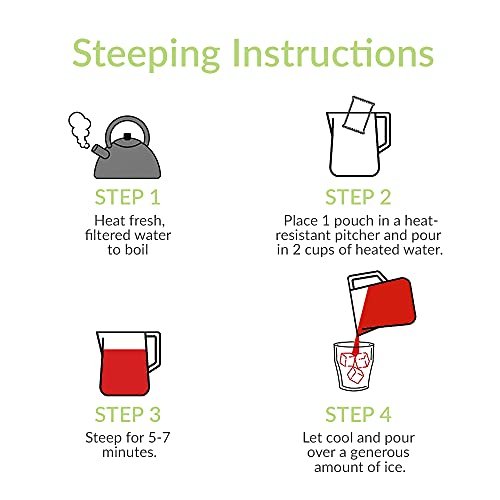 Steeping Instructions

STEP 1

Heat fresh, filtered water to boil

STEP 2

Place 1 pouch in a heat-resistant pitcher and pour in 2 cups of heated water.

STEP 3

Steep for 5-7 minutes.

STEP 4

Let cool and pour over a generous amount of ice.