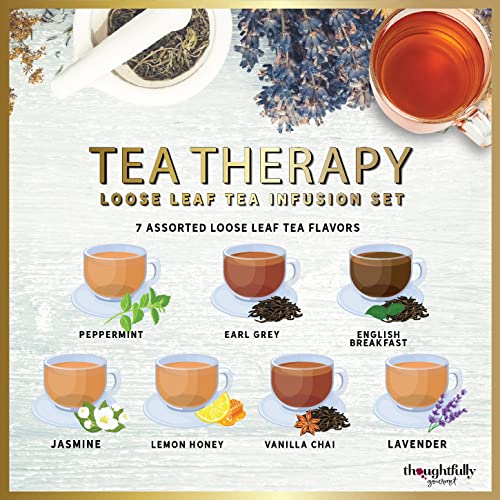 TEA THERAPY
LOOSE LEAF TEA INFUSION SET

7 ASSORTED LOOSE LEAF TEA FLAVORS

PEPPERMINT

EARL GREY

ENGLISH BREAKFAST

JASMINE

LEMON HONEY

VANILLA CHAI

LAVENDER

thoughtfully gourmet