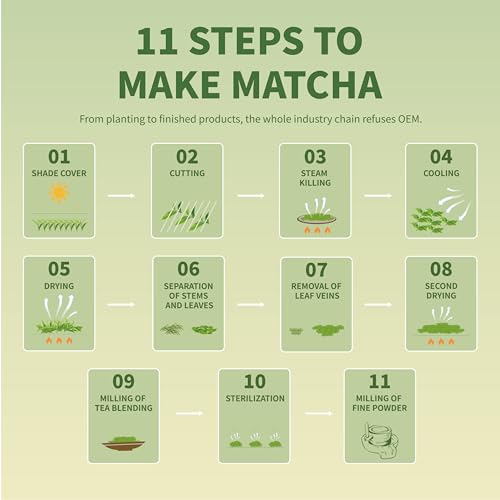 11 STEPS TO MAKE MATCHA

From planting to finished products, the whole industry chain refuses OEM.

01
SHADE COVER

02
CUTTING

03
STEAM KILLING

04
COOLING

05
DRYING

06
SEPARATION OF STEMS AND LEAVES

07
REMOVAL OF LEAF VEINS

08
SECOND DRYING

09
MILLING OF TEA BLENDING

10
STERILIZATION

11
MILLING OF FINE POWDER