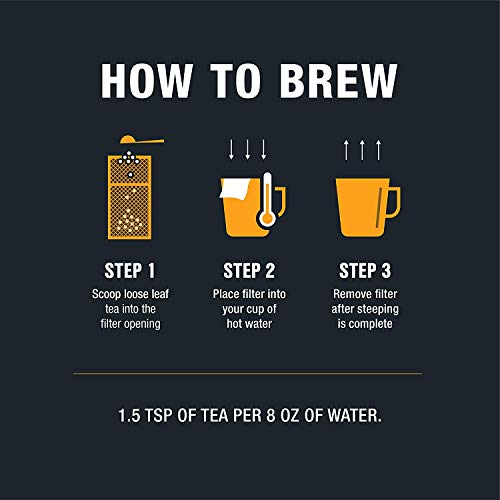 HOW TO BREW

STEP 1
Scoop loose leaf tea into the filter opening

STEP 2
Place filter into your cup of hot water

STEP 3
Remove filter after steeping is complete

1.5 TSP OF TEA PER 8 OZ OF WATER.