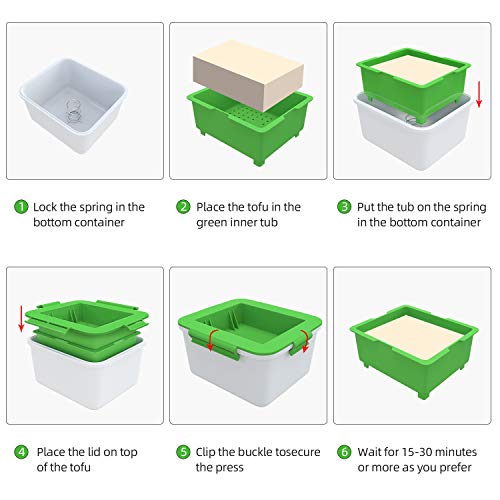 1 Lock the spring in the bottom container

2 Place the tofu in the green inner tub

3 Put the tub on the spring in the bottom container

4 Place the lid on top of the tofu

5 Clip the buckle tosecure the press

6 Wait for 15-30 minutes or more as you prefer