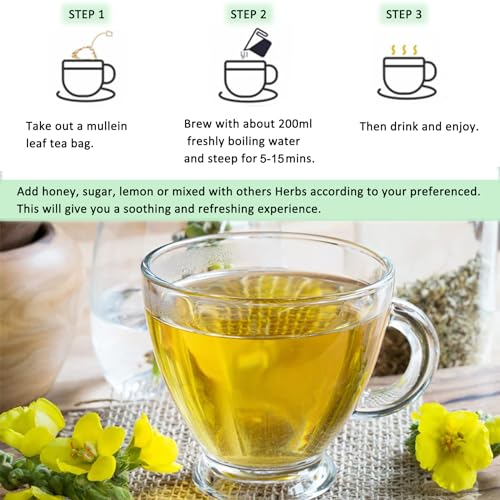 STEP 1

Take out a mullein leaf tea bag.

STEP 2

Brew with about 200ml freshly boiling water and steep for 5-15mins.

STEP 3

Then drink and enjoy.

Add honey, sugar, lemon or mixed with others Herbs according to your preferenced. This will give you a soothing and refreshing experience.