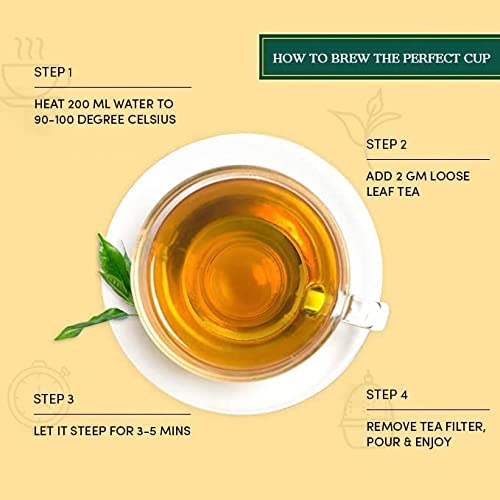 HOW TO BREW THE PERFECT CUP

STEP 1

HEAT 200 ML WATER TO 90-100 DEGREE CELSIUS

STEP 2

ADD 2 GM LOOSE LEAF TEA

STEP 3

LET IT STEEP FOR 3-5 MINS

STEP 4

REMOVE TEA FILTER, POUR & ENJOY