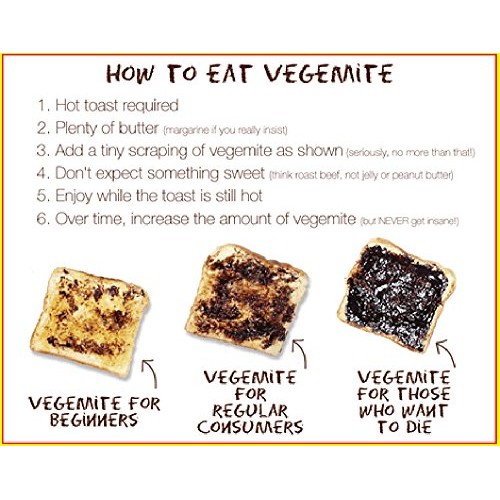 HOW TO EAT VEGEMITE

1. Hot toast required
2. Plenty of butter (margarine if you really insist)
3. Add a tiny scraping of vegemite as shown (seriously, no more than that!)
4. Don't expect something sweet (think roast beef, not jelly or peanut butter)
5. Enjoy while the toast is still hot
6. Over time, increase the amount of vegemite (but NEVER get insane!)

VEGEMITE FOR BEGINNERS

VEGEMITE FOR REGULAR CONSUMERS

VEGEMITE FOR THOSE WHO WANT TO DIE