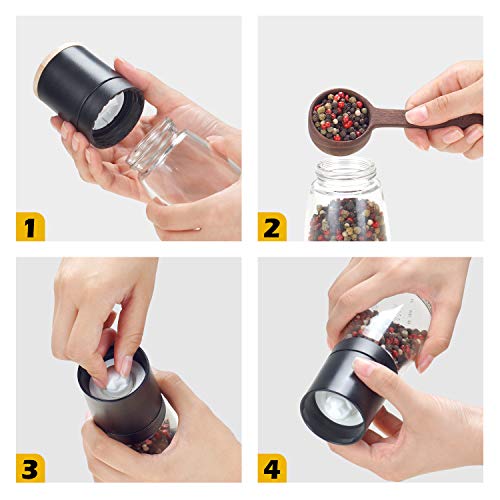 1

2

3

4