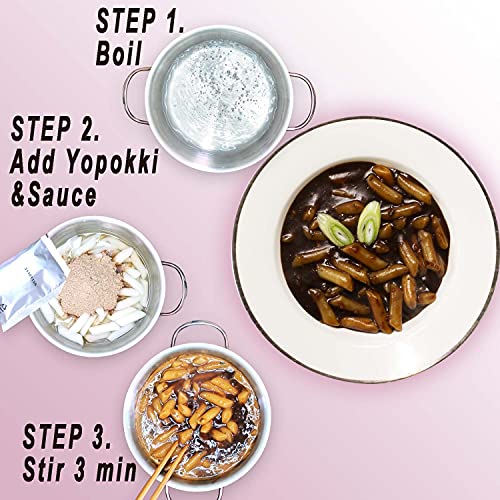 STEP 1.
Boil

STEP 2.
Add Yopokki
&Sauce

STEP 3.
Stir 3 min